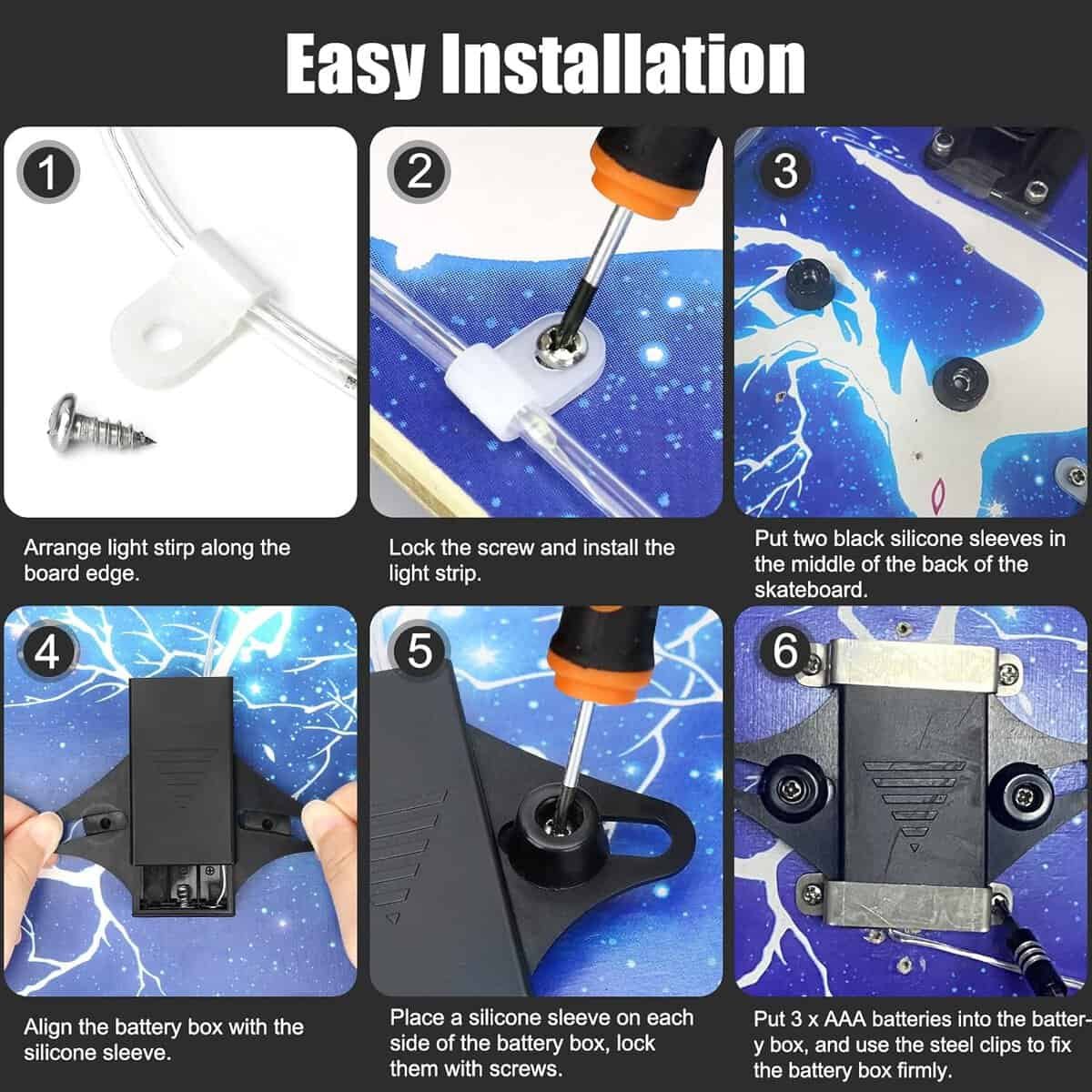 Easy Installation

1

Arrange light stirp along the board edge.

2

Lock the screw and install the light strip.

3

Put two black silicone sleeves in the middle of the back of the skateboard.

4

Align the battery box with the silicone sleeve.

5

Place a silicone sleeve on each side of the battery box, lock them with screws.

6

Put 3 x AAA batteries into the battery box, and use the steel clips to fix the battery box firmly.